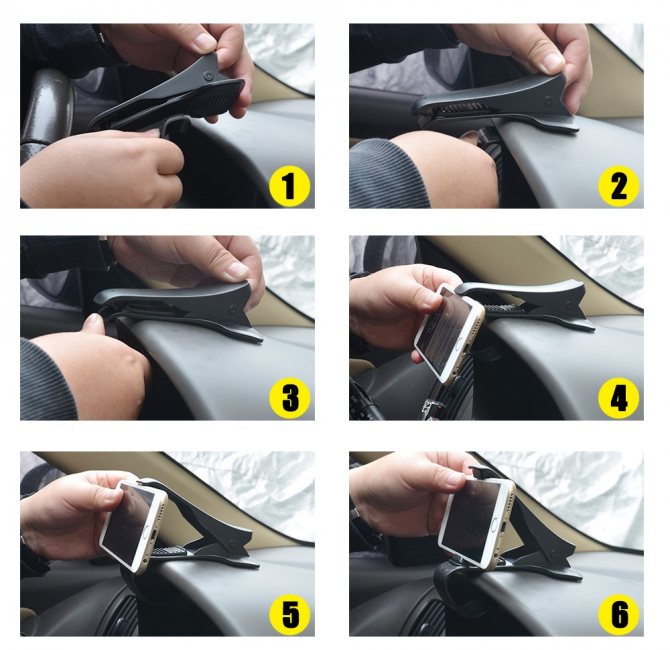 1
2
3
4
5
6